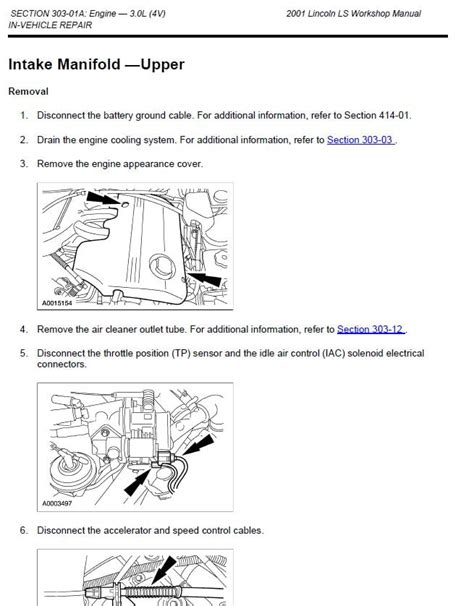 SECTION 303-01A: Engine — 3.0L (4V)
IN-VEHICLE REPAIR

2001 Lincoln LS Workshop Manual

Intake Manifold —Upper

Removal

1. Disconnect the battery ground cable. For additional information, refer to Section 414-01.

2. Drain the engine cooling system. For additional information, refer to Section 303-03 .

3. Remove the engine appearance cover.

A0015154

4. Remove the air cleaner outlet tube. For additional information, refer to Section 303-12 .

5. Disconnect the throttle position (TP) sensor and the idle air control (IAC) solenoid electrical connectors.

A0003497

6. Disconnect the accelerator and speed control cables.